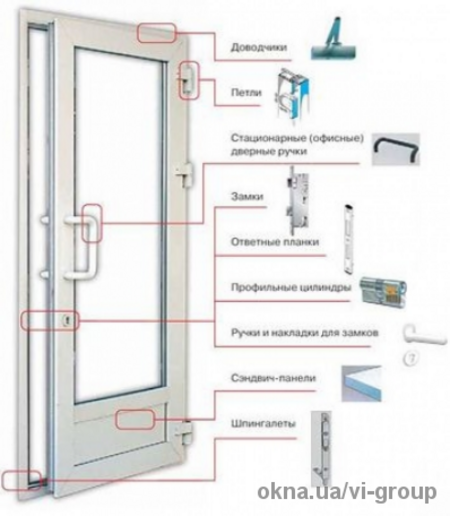 Доводчики

Петли

Стационарные (офисные) дверные ручки

Замки

Ответные планки

Профильные цилиндры

Ручки и накладки для замков

Сэндвич-панели

Шпингалеты

okna.ua/vi-group