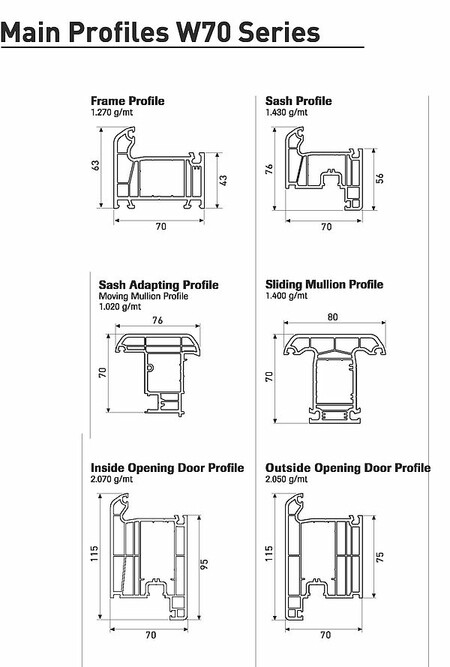 Main Profiles W70 Series

Frame Profile
1.270 g/mt

63
43
70

Sash Profile
1.430 g/mt

76
56
70

Sash Adapting Profile
Moving Mullion Profile
1.020 g/mt

76
70

Sliding Mullion Profile
1.400 g/mt

80
70

Inside Opening Door Profile
2.070 g/mt

115
95
70

Outside Opening Door Profile
2.050 g/mt

115
75
70